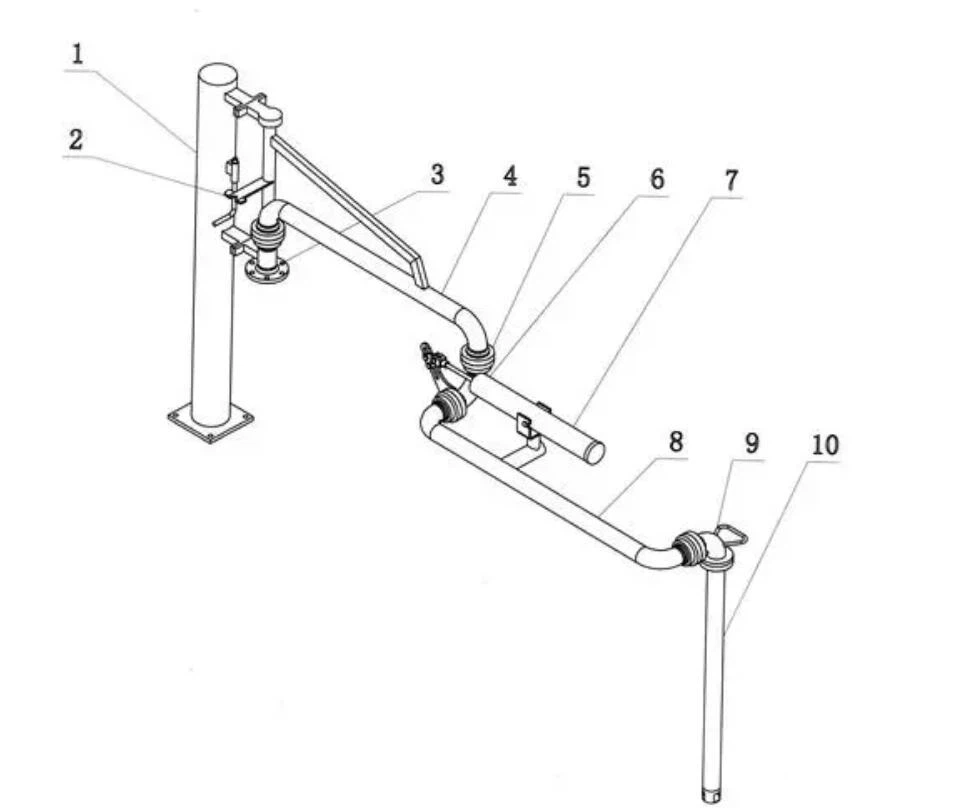 1
2
3
4
5
6
7
8
9
10